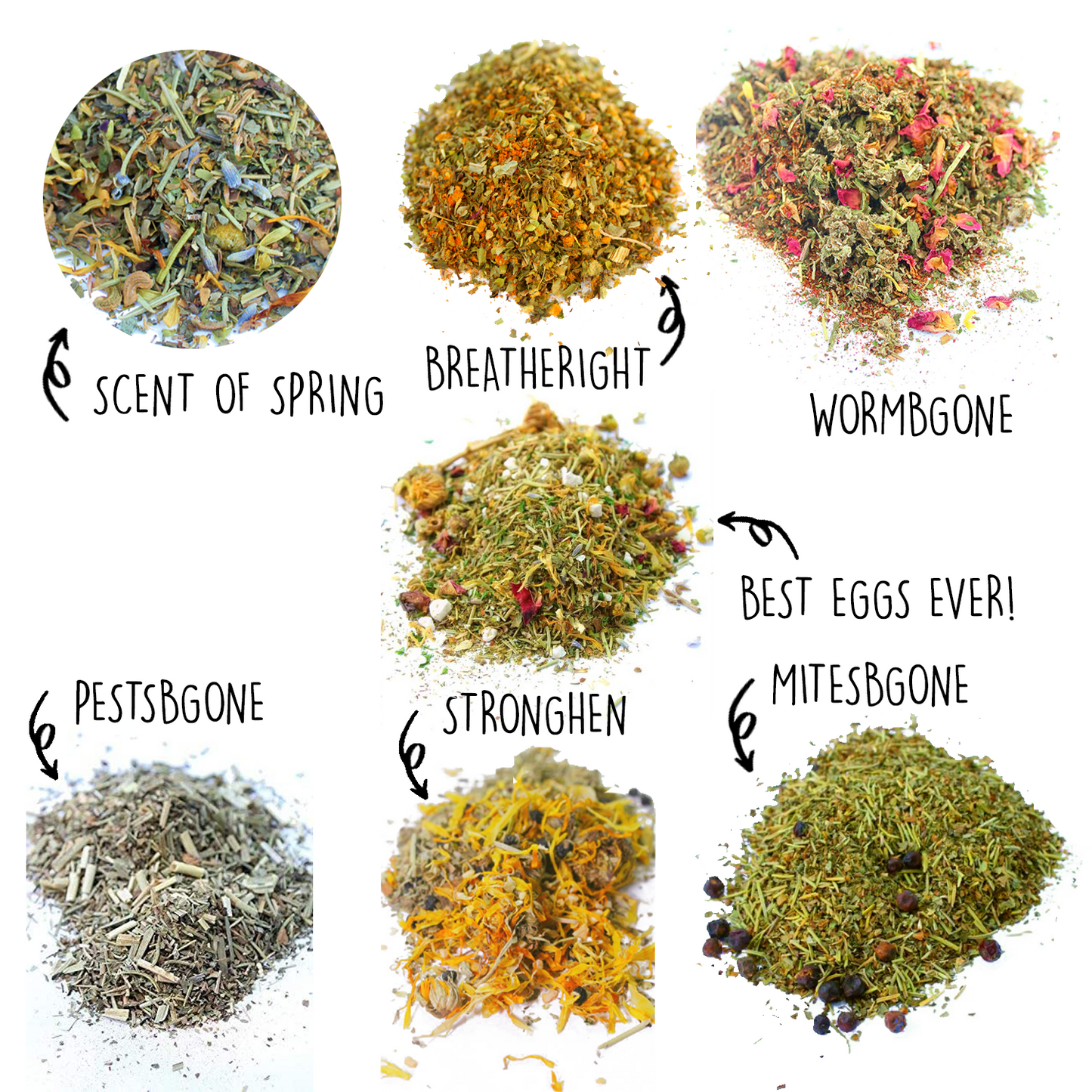 SCENT OF SPRING

BREATHERIGHT

WORMBGONE

BEST EGGS EVER!

PESTSBGONE

STRONGHEN

MITESBGONE